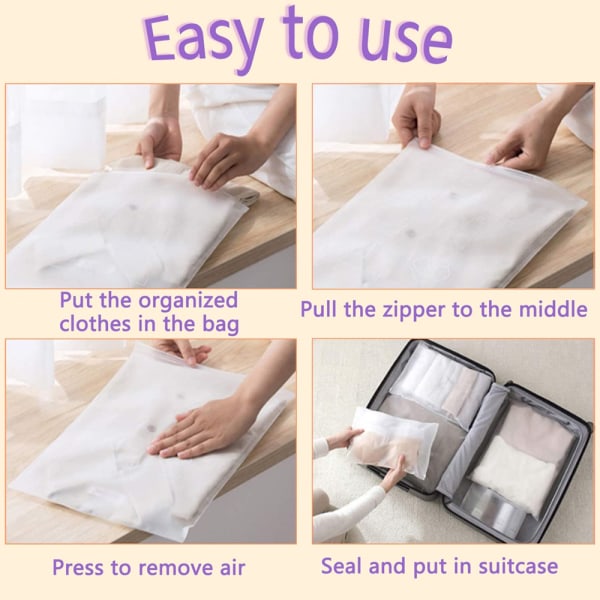 Easy to use

Put the organized clothes in the bag

Pull the zipper to the middle

Press to remove air

Seal and put in suitcase