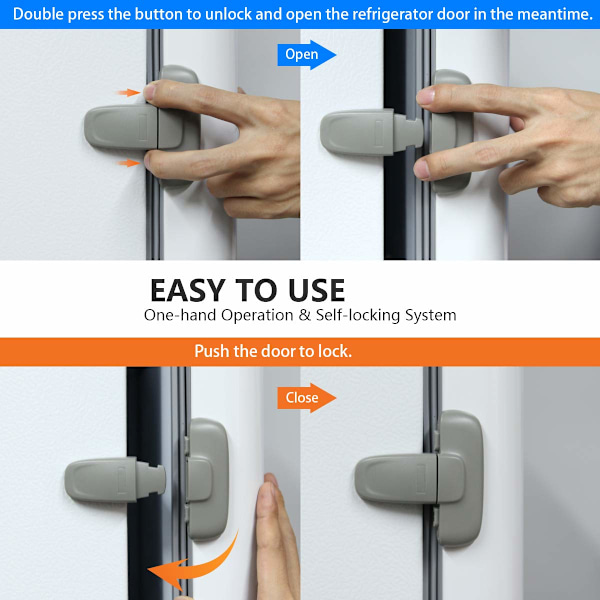 Double press the button to unlock and open the refrigerator door in the meantime.

Open

EASY TO USE

One-hand Operation & Self-locking System

Push the door to lock.

Close