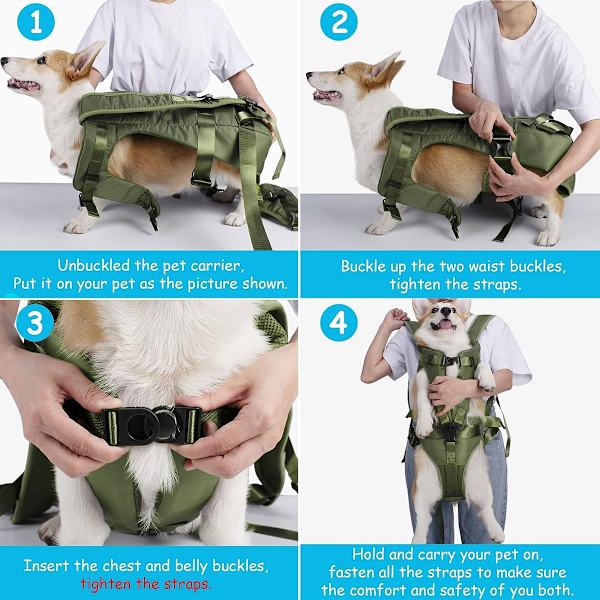 1

Unbuckled the pet carrier,
Put it on your pet as the picture shown.

2

Buckle up the two waist buckles,
tighten the straps.

3

Insert the chest and belly buckles,
tighten the straps.

4

Hold and carry your pet on,
fasten all the straps to make sure
the comfort and safety of you both.