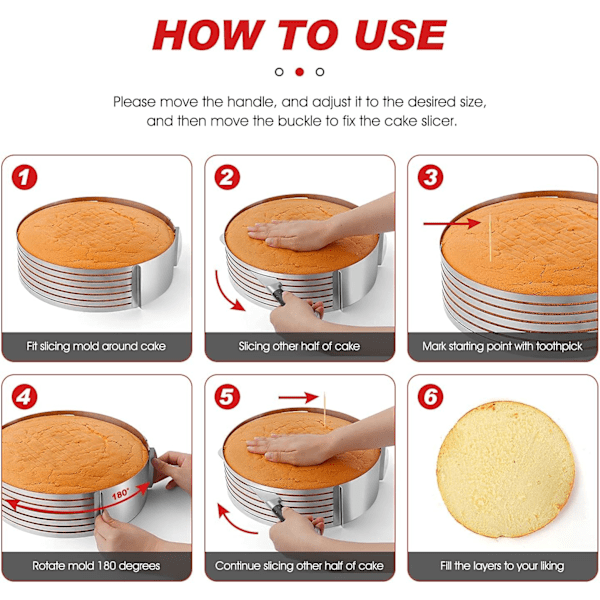 HOW TO USE

Please move the handle, and adjust it to the desired size, and then move the buckle to fix the cake slicer.

1
Fit slicing mold around cake

2
Slicing other half of cake

3
Mark starting point with toothpick

4
180°
Rotate mold 180 degrees

5
Continue slicing other half of cake

6
Fill the layers to your liking