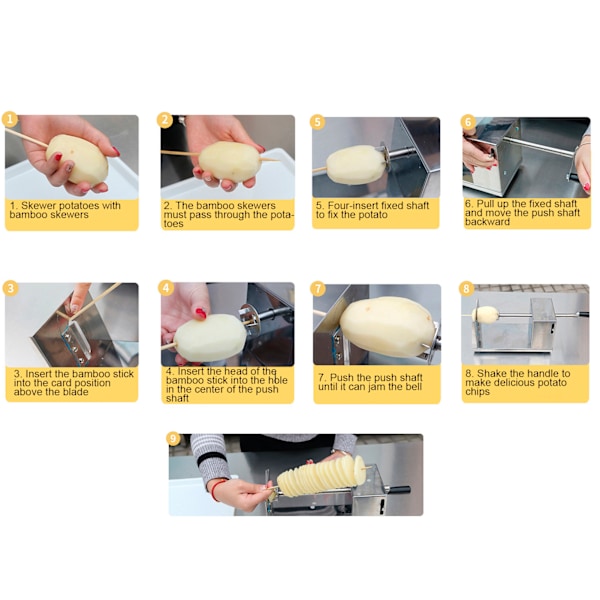 1
1. Skewer potatoes with bamboo skewers

2
2. The bamboo skewers must pass through the potatoes

5
5. Four-insert fixed shaft to fix the potato

6
6. Pull up the fixed shaft and move the push shaft backward

3
3. Insert the bamboo stick into the card position above the blade

4
4. Insert the head of the bamboo stick into the hole in the center of the push shaft

7
7. Push the push shaft until it can jam the bell

8
8. Shake the handle to make delicious potato chips

9