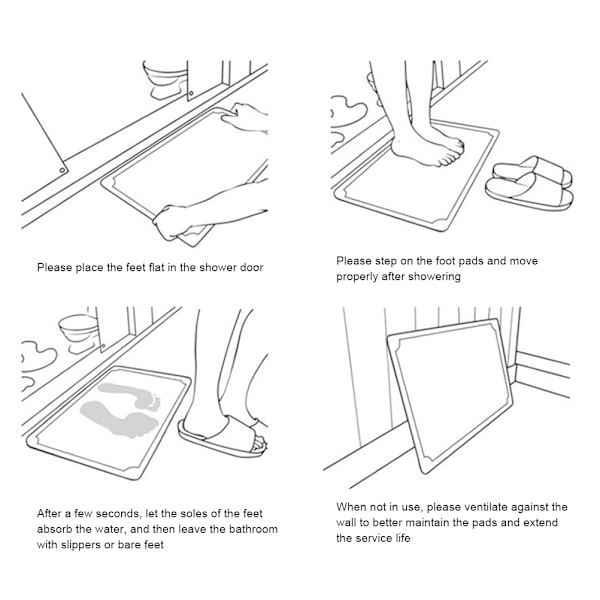 Please place the feet flat in the shower door

Please step on the foot pads and move properly after showering

After a few seconds, let the soles of the feet absorb the water, and then leave the bathroom with slippers or bare feet

When not in use, please ventilate against the wall to better maintain the pads and extend the service life