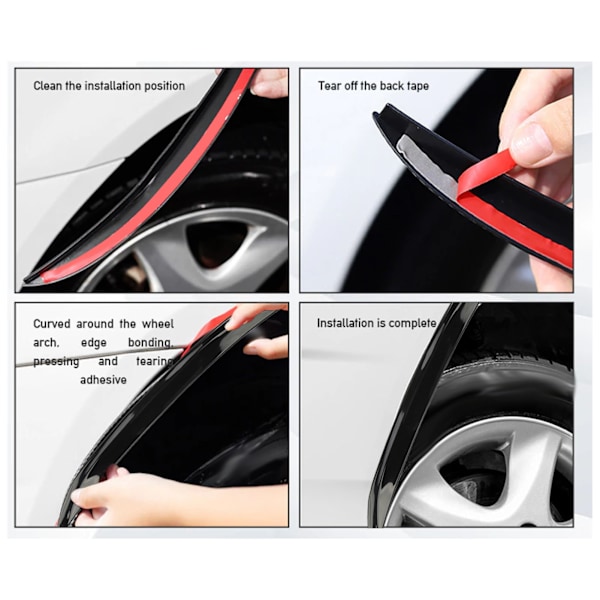 Clean the installation position

Tear off the back tape

Curved around the wheel arch, edge bonding, pressing and tearing adhesive

Installation is complete