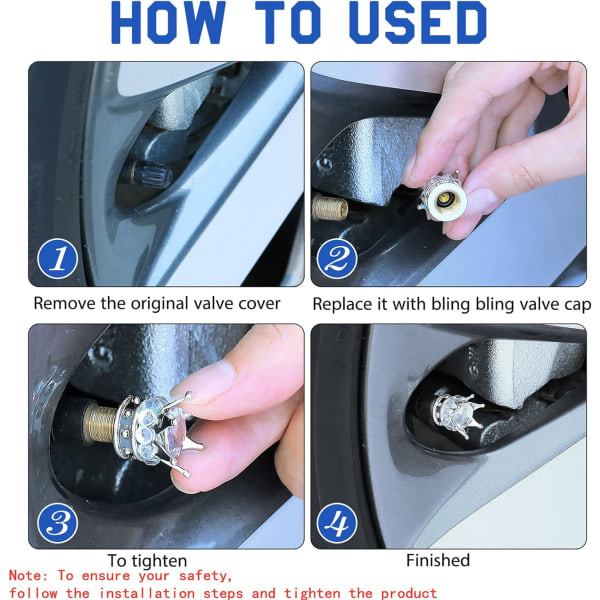 HOW TO USED

1

Remove the original valve cover

2

Replace it with bling bling valve cap

3

To tighten

4

Finished

Note: To ensure your safety,
follow the installation steps and tighten the product