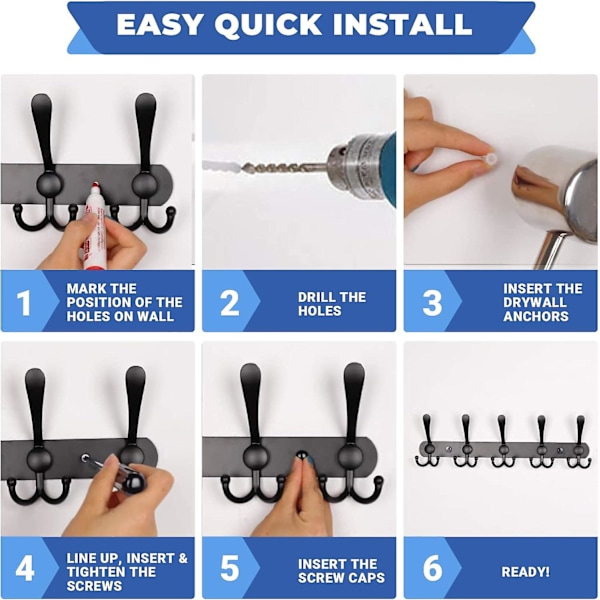 EASY QUICK INSTALL

1 MARK THE POSITION OF THE HOLES ON WALL

2 DRILL THE HOLES

3 INSERT THE DRYWALL ANCHORS

4 LINE UP, INSERT & TIGHTEN THE SCREWS

5 INSERT THE SCREW CAPS

6 READY!