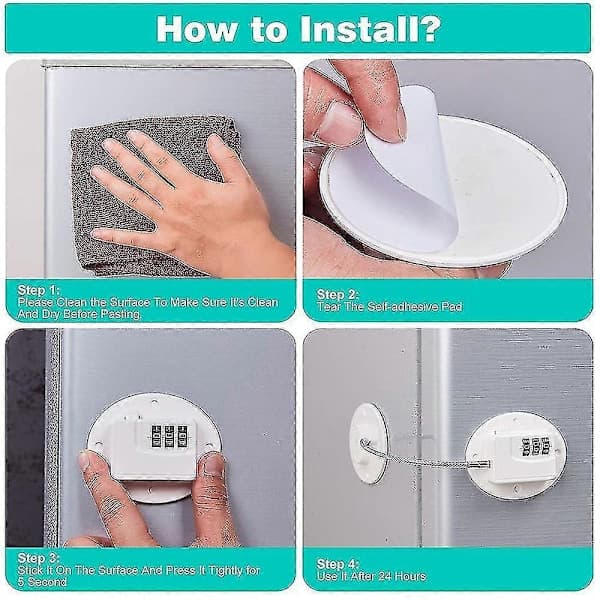 How to Install?

Step 1:
Please Clean the Surface To Make Sure It's Clean And Dry Before Pasting.

Step 2:
Tear The Self-adhesive Pad

Step 3:
Stick It On The Surface And Press It Tightly for 5 Second

Step 4:
Use It After 24 Hours