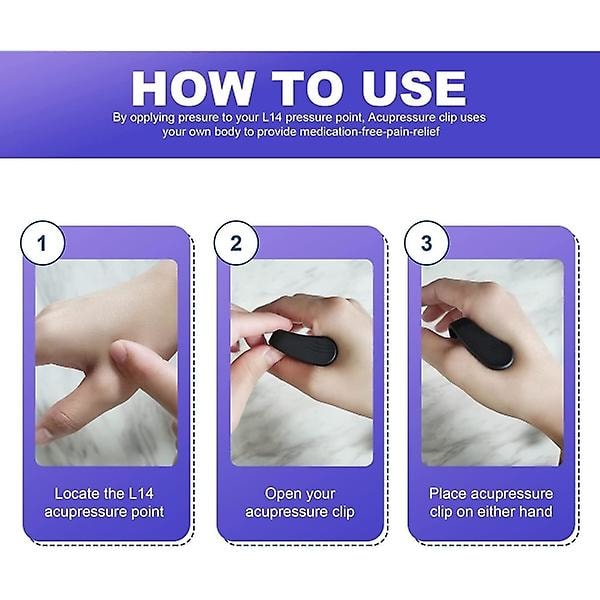 HOW TO USE

By opplying presure to your L14 pressure point, Acupressure clip uses your own body to provide medication-free-pain-relief

1

Locate the L14 acupressure point

2

Open your acupressure clip

3

Place acupressure clip on either hand