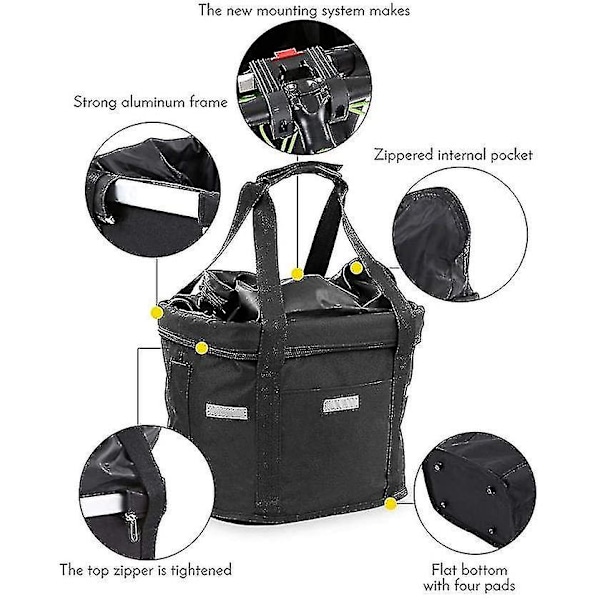 The new mounting system makes

Strong aluminum frame

Zippered internal pocket

The top zipper is tightened

Flat bottom
with four pads