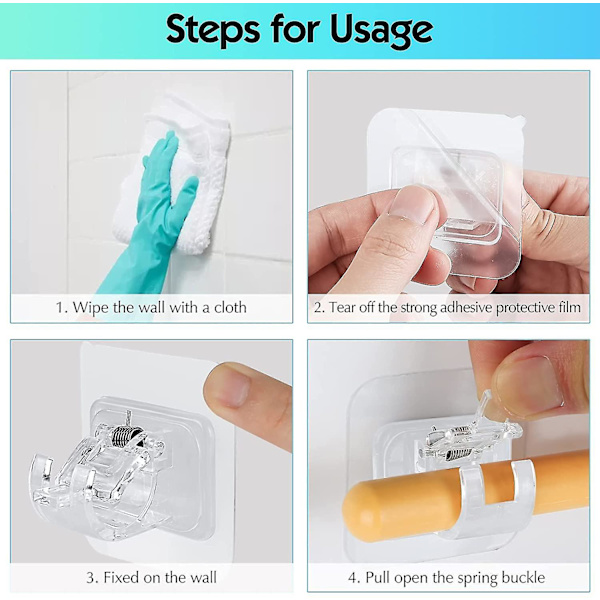 Steps for Usage

1. Wipe the wall with a cloth

2. Tear off the strong adhesive protective film

3. Fixed on the wall

4. Pull open the spring buckle