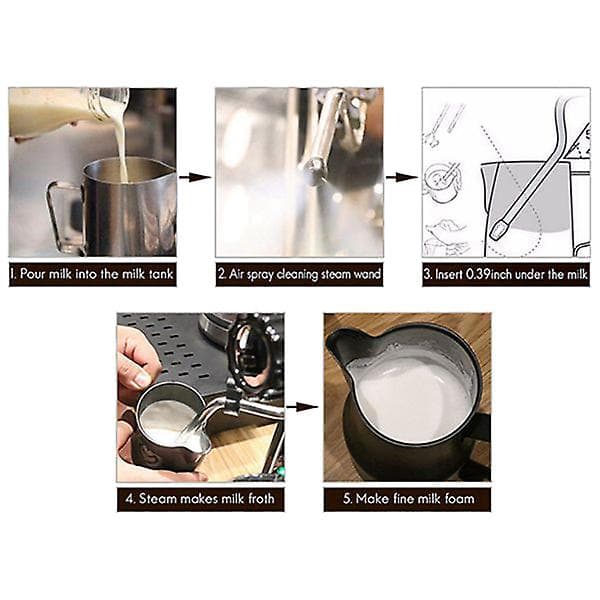 1. Pour milk into the milk tank

2. Air spray cleaning steam wand

3. Insert 0.39inch under the milk

4. Steam makes milk froth

5. Make fine milk foam