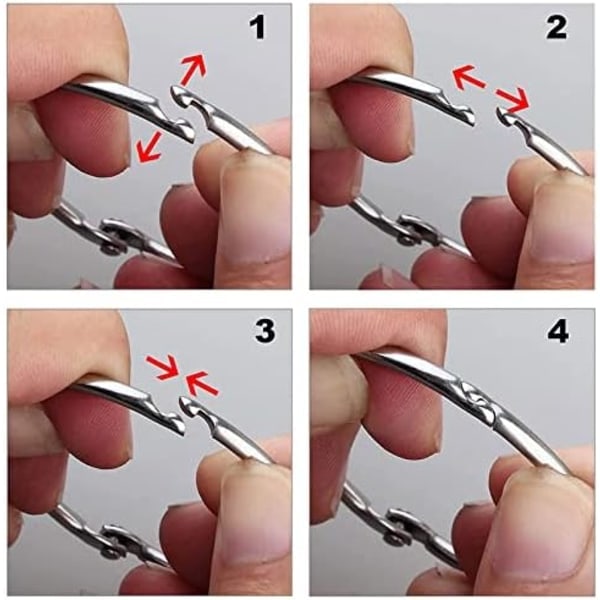 1

2

3

4