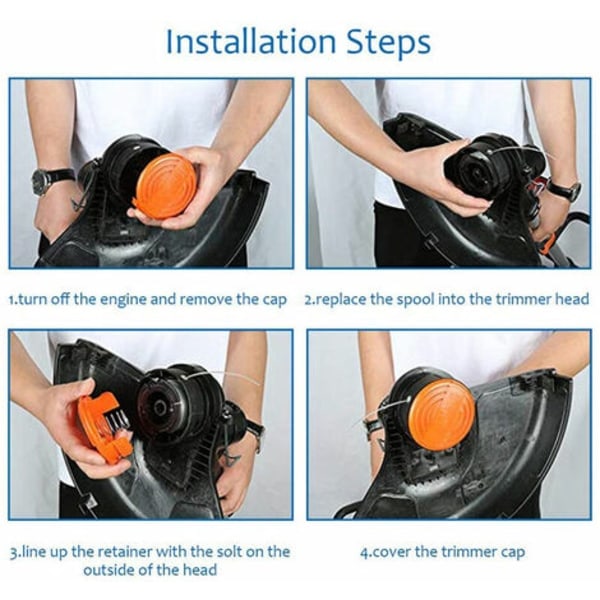 Installation Steps

1.turn off the engine and remove the cap

2.replace the spool into the trimmer head

3.line up the retainer with the solt on the outside of the head

4.cover the trimmer cap