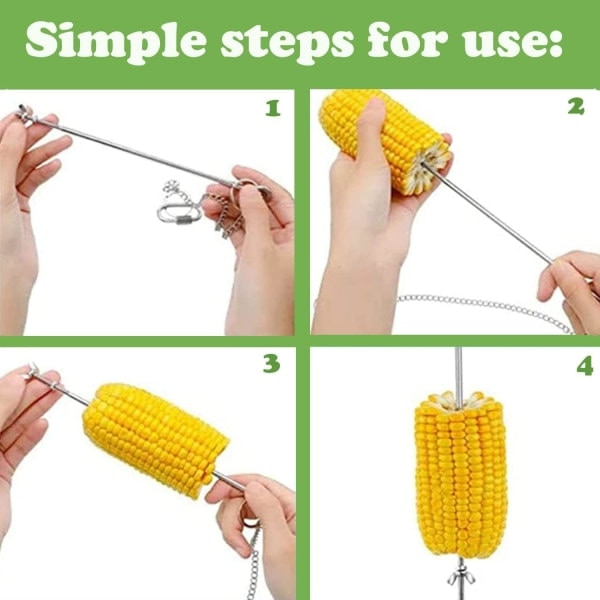 Simple steps for use:

1

2

3

4