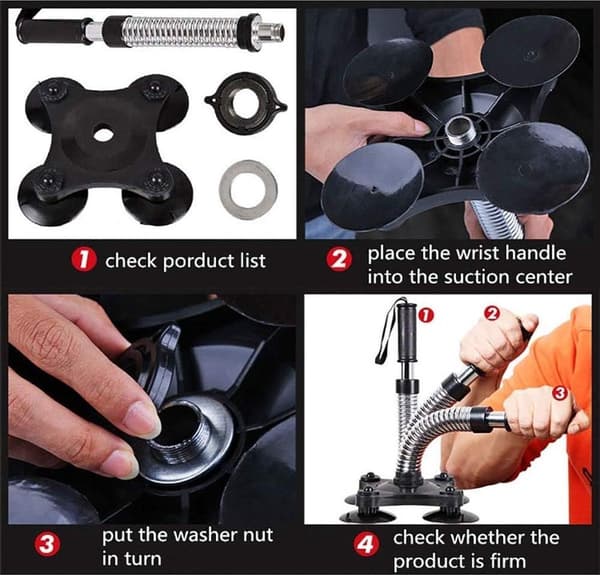 1 check porduct list

2 place the wrist handle into the suction center

1

2

3

3 put the washer nut in turn

4 check whether the product is firm