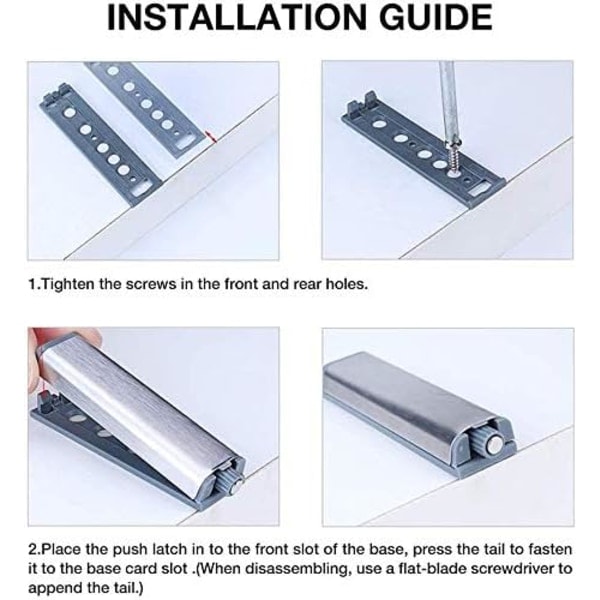 INSTALLATION GUIDE

1.Tighten the screws in the front and rear holes.

2.Place the push latch in to the front slot of the base, press the tail to fasten it to the base card slot .(When disassembling, use a flat-blade screwdriver to append the tail.)