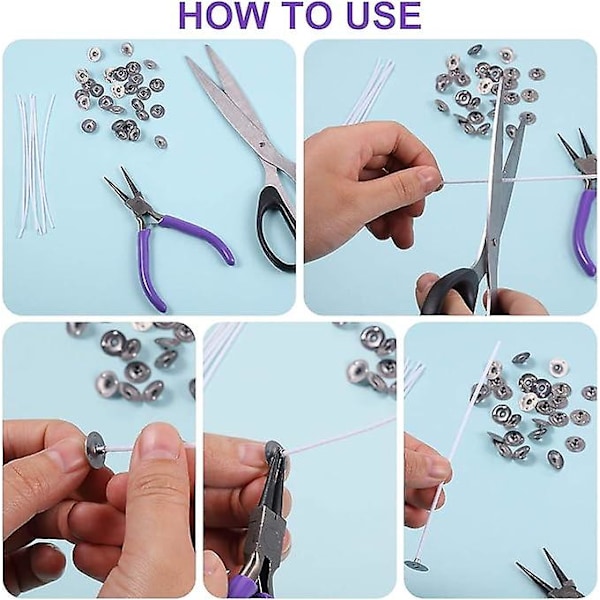 HOW TO USE