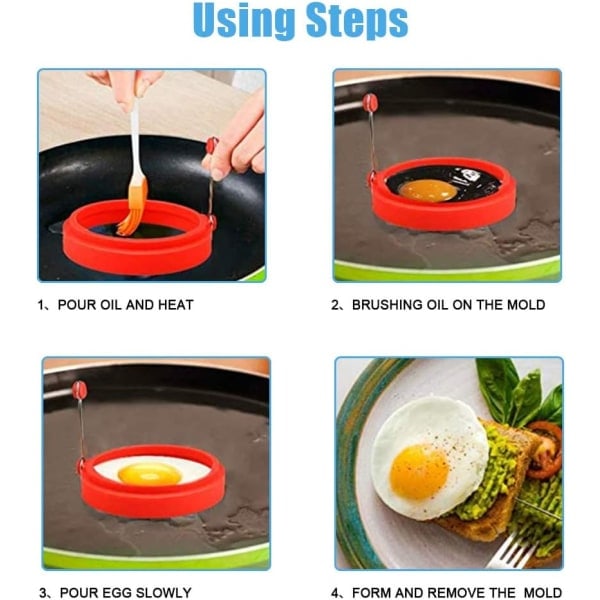 Using Steps

1、POUR OIL AND HEAT

2、BRUSHING OIL ON THE MOLD

3、POUR EGG SLOWLY

4、FORM AND REMOVE THE MOLD