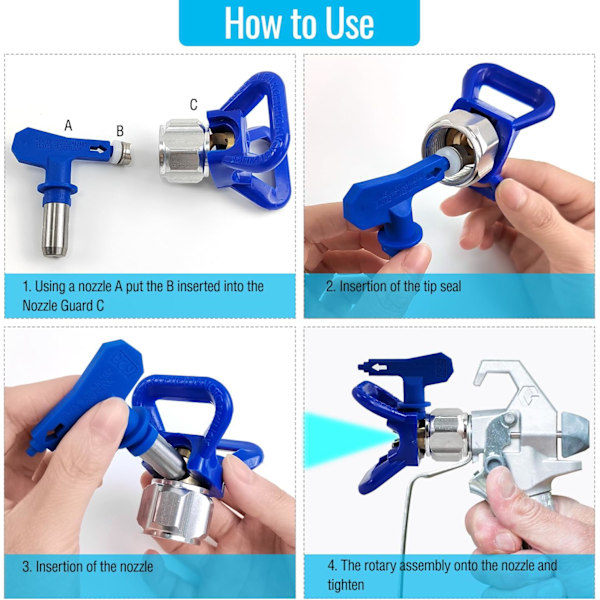 How to Use

A

B

C

1. Using a nozzle A put the B inserted into the Nozzle Guard C

2. Insertion of the tip seal

3. Insertion of the nozzle

4. The rotary assembly onto the nozzle and tighten