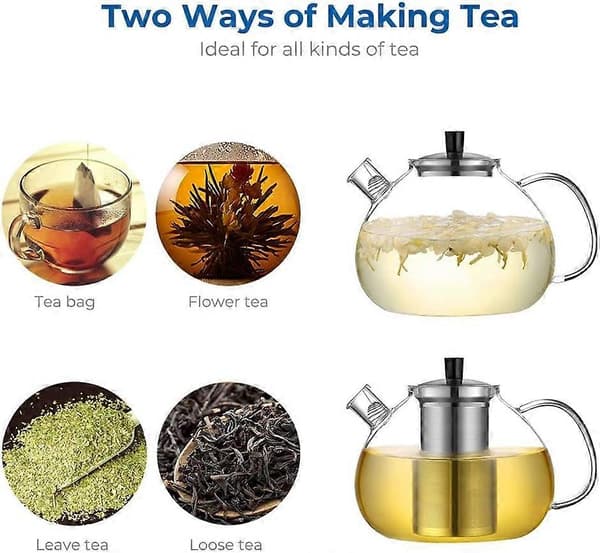 Two Ways of Making Tea
Ideal for all kinds of tea

Tea bag

Flower tea

Leave tea

Loose tea