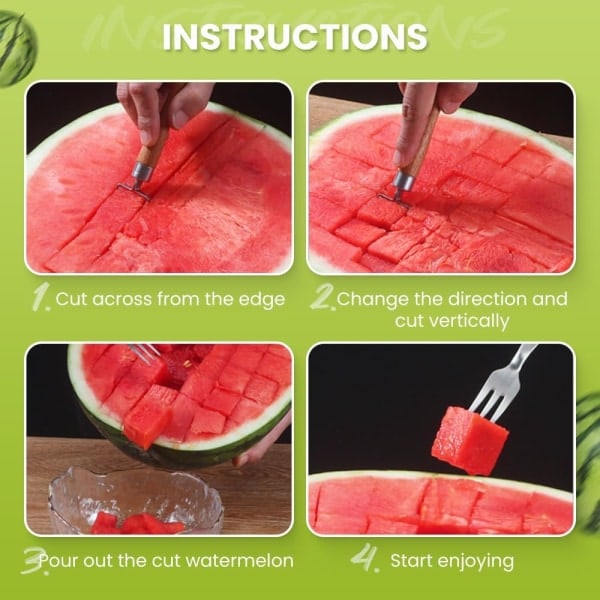 INSTRUCTIONS

1. Cut across from the edge

2. Change the direction and cut vertically

3. Pour out the cut watermelon

4. Start enjoying