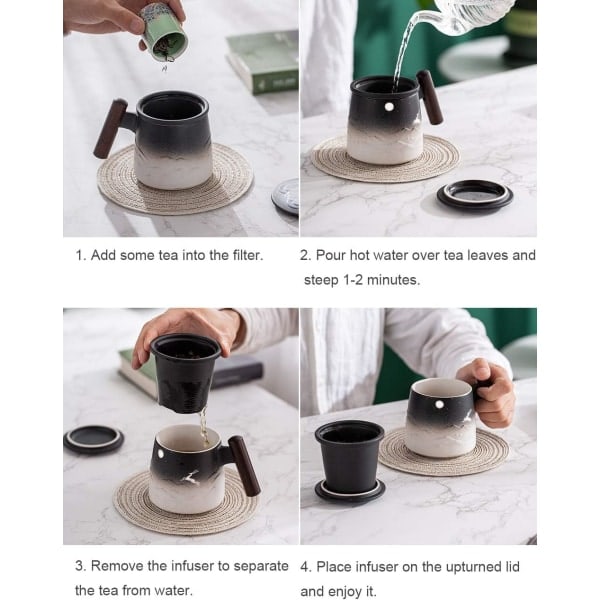 1. Add some tea into the filter.

2. Pour hot water over tea leaves and steep 1-2 minutes.

3. Remove the infuser to separate the tea from water.

4. Place infuser on the upturned lid and enjoy it.