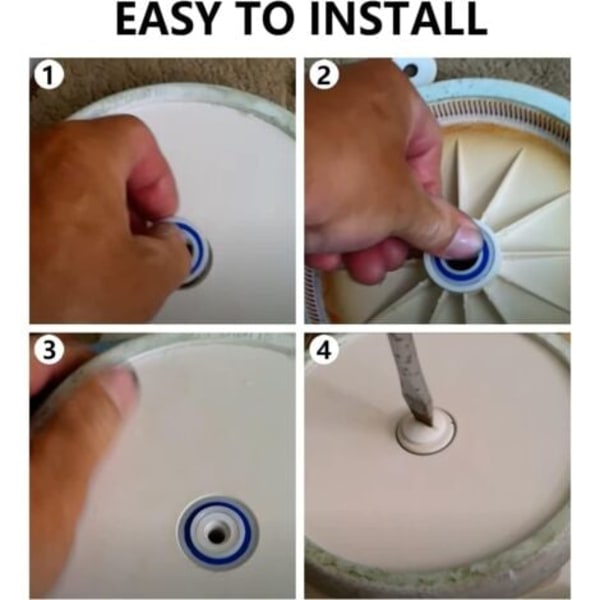 EASY TO INSTALL

1

2

3

4