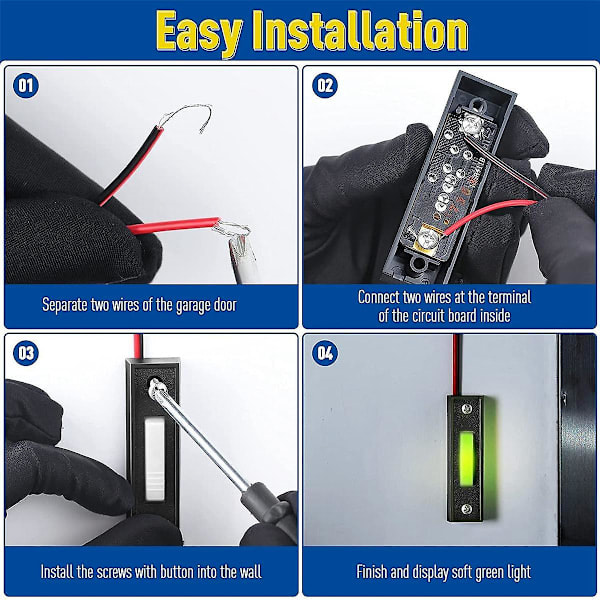 Easy Installation

01

Separate two wires of the garage door

02

Connect two wires at the terminal of the circuit board inside

03

Install the screws with button into the wall

04

Finish and display soft green light