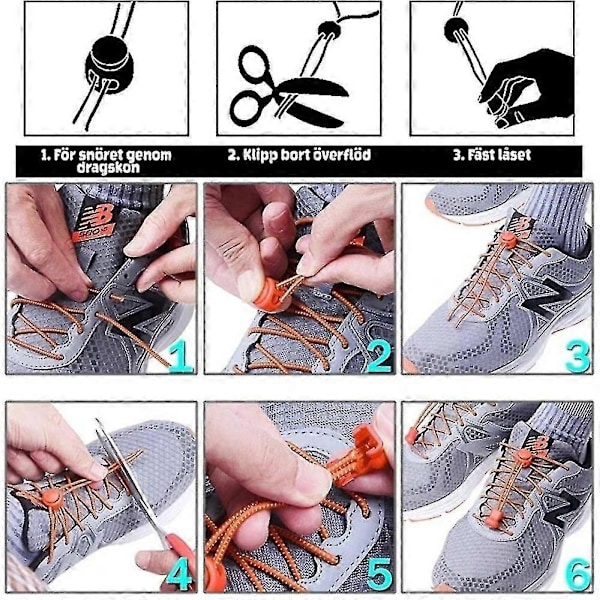 1. För snöret genom dragskon

2. Klipp bort överflöd

3. Fäst låset

1

2

3

4

5

6