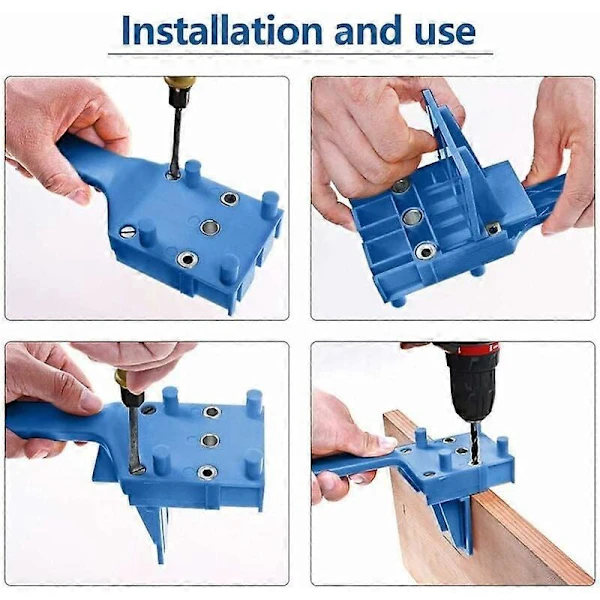 Installation and use