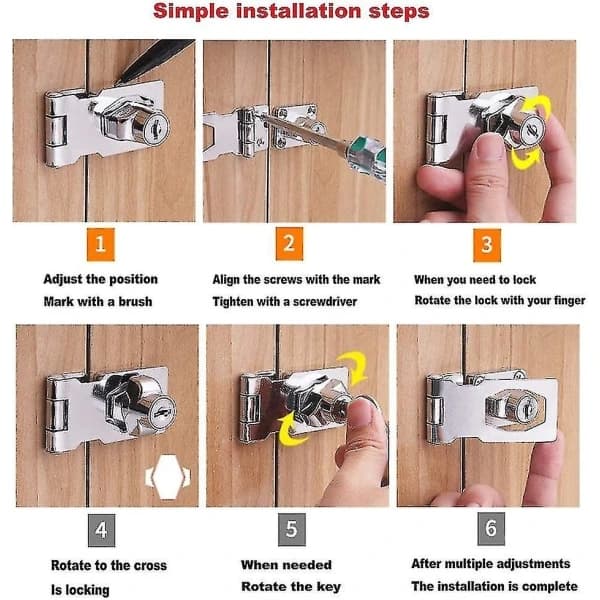 Simple installation steps

1

Adjust the position
Mark with a brush

2

Align the screws with the mark
Tighten with a screwdriver

3

When you need to lock
Rotate the lock with your finger

4

Rotate to the cross
Is locking

5

When needed
Rotate the key

6

After multiple adjustments
The installation is complete