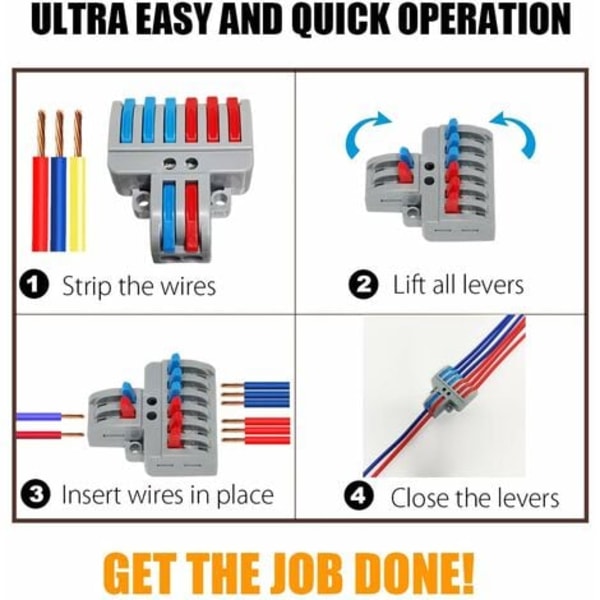 ULTRA EASY AND QUICK OPERATION

1 Strip the wires

2 Lift all levers

3 Insert wires in place

4 Close the levers

GET THE JOB DONE!