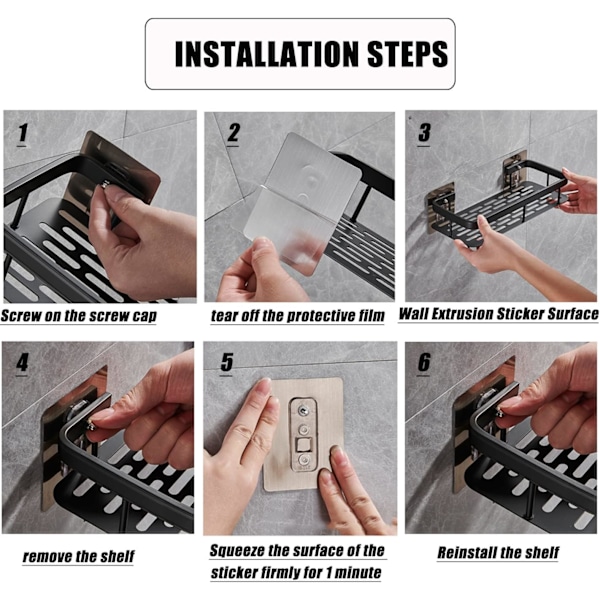 INSTALLATION STEPS

1
Screw on the screw cap

2
tear off the protective film

3
Wall Extrusion Sticker Surface

4
remove the shelf

5
Squeeze the surface of the sticker firmly for 1 minute

6
Reinstall the shelf