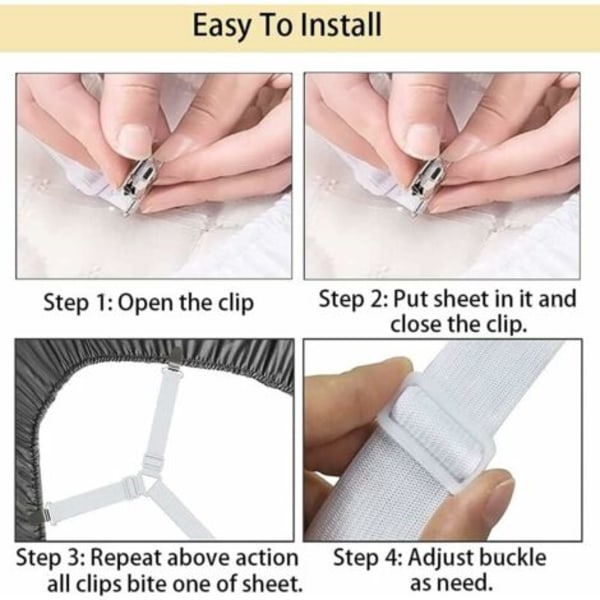 Easy To Install

Step 1: Open the clip

Step 2: Put sheet in it and close the clip.

Step 3: Repeat above action all clips bite one of sheet.

Step 4: Adjust buckle as need.