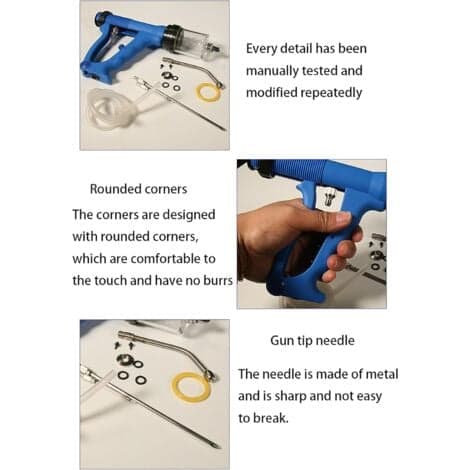 Every detail has been manually tested and modified repeatedly

Rounded corners

The corners are designed with rounded corners, which are comfortable to the touch and have no burrs

Gun tip needle

The needle is made of metal and is sharp and not easy to break.