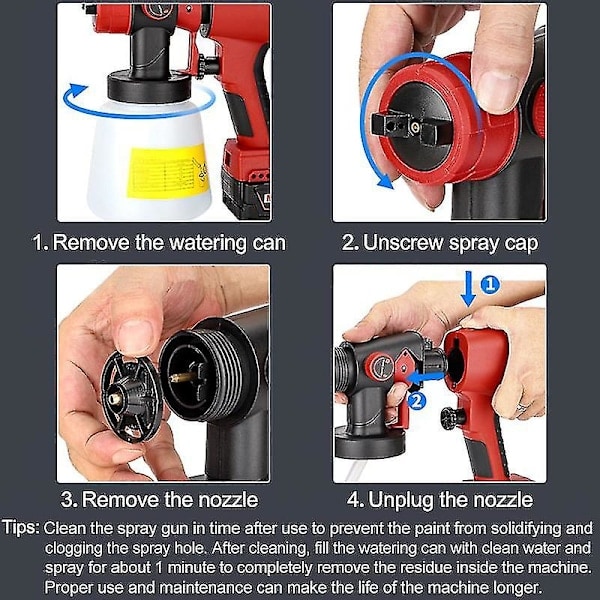 1. Remove the watering can

2. Unscrew spray cap

3. Remove the nozzle

1

2

4. Unplug the nozzle

Tips: Clean the spray gun in time after use to prevent the paint from solidifying and clogging the spray hole. After cleaning, fill the watering can with clean water and spray for about 1 minute to completely remove the residue inside the machine. Proper use and maintenance can make the life of the machine longer.