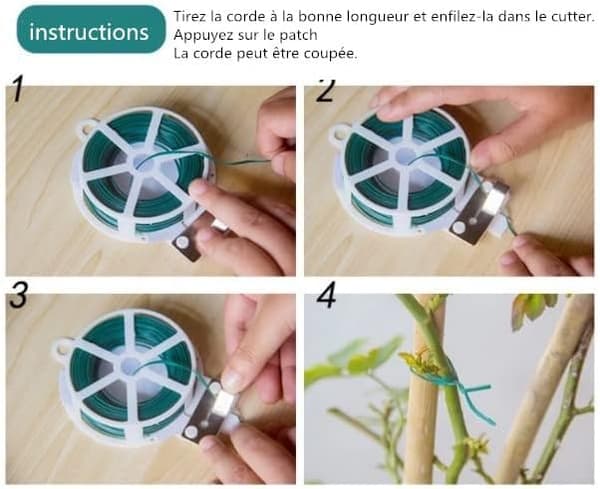 instructions

Tirez la corde à la bonne longueur et enfilez-la dans le cutter.
Appuyez sur le patch
La corde peut être coupée.

1

2

3

4