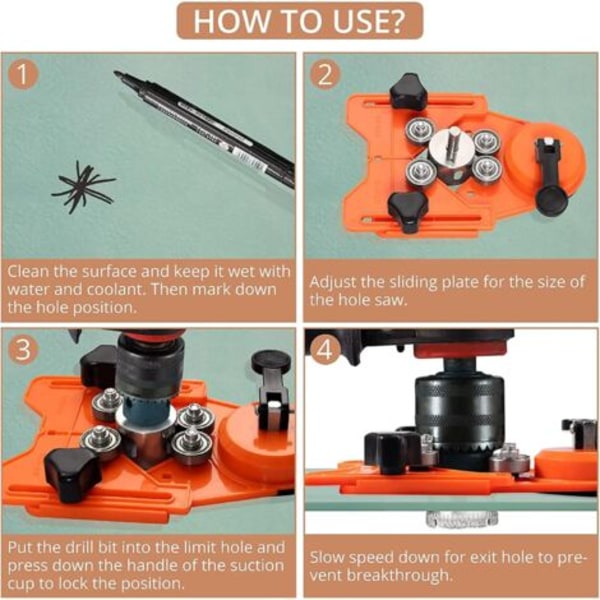 HOW TO USE?

1

Clean the surface and keep it wet with water and coolant. Then mark down the hole position.

2

Adjust the sliding plate for the size of the hole saw.

3

Put the drill bit into the limit hole and press down the handle of the suction cup to lock the position.

4

Slow speed down for exit hole to prevent breakthrough.