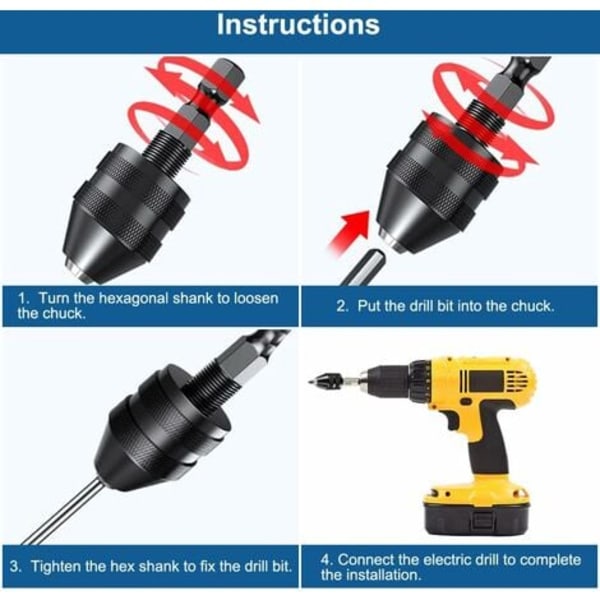 Instructions

1. Turn the hexagonal shank to loosen the chuck.

2. Put the drill bit into the chuck.

3. Tighten the hex shank to fix the drill bit.

4. Connect the electric drill to complete the installation.