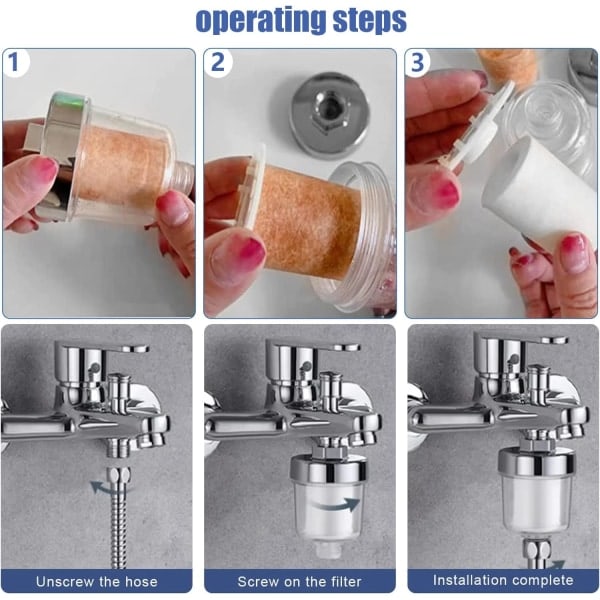 operating steps

1

2

3

Unscrew the hose

Screw on the filter

Installation complete