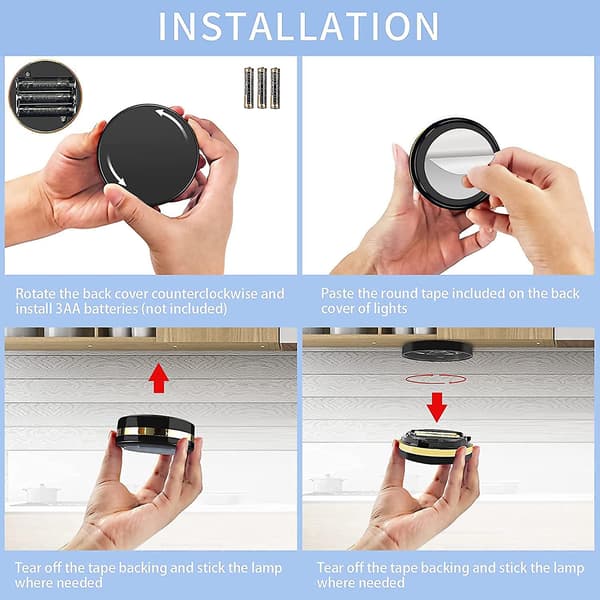 INSTALLATION

Rotate the back cover counterclockwise and install 3AA batteries (not included)

Paste the round tape included on the back cover of lights

Tear off the tape backing and stick the lamp where needed

Tear off the tape backing and stick the lamp where needed