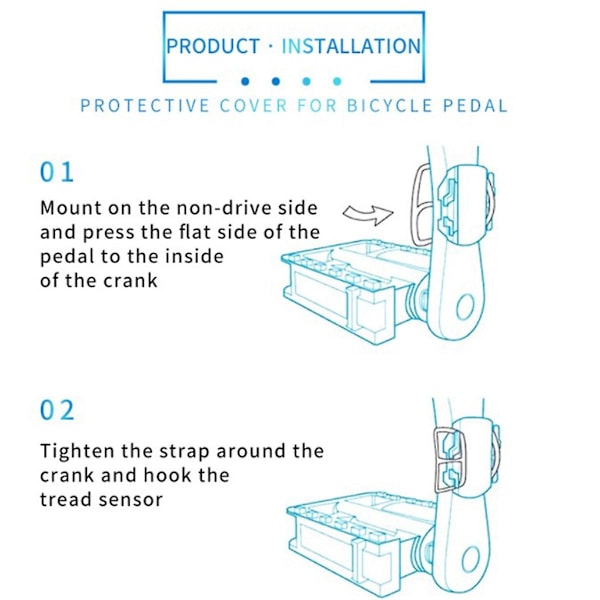 PRODUCT · INSTALLATION

PROTECTIVE COVER FOR BICYCLE PEDAL

01

Mount on the non-drive side and press the flat side of the pedal to the inside of the crank

02

Tighten the strap around the crank and hook the tread sensor