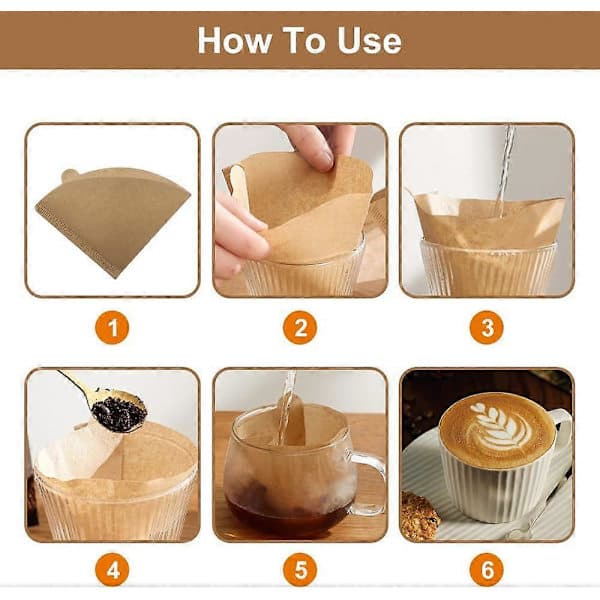 How To Use

1

2

3

4

5

6