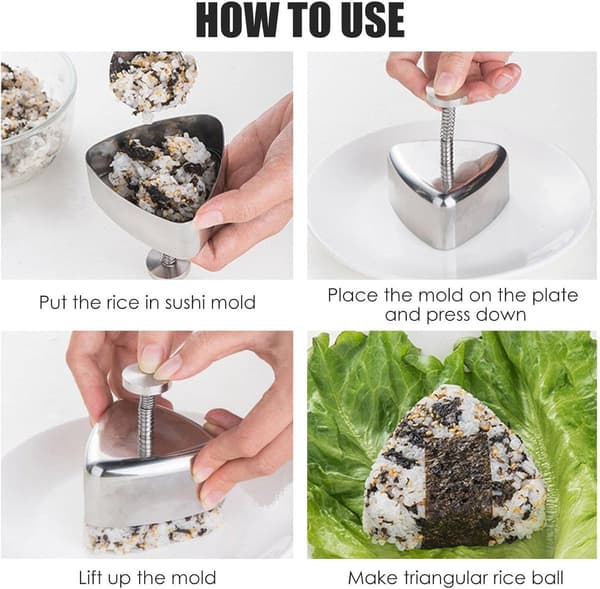 HOW TO USE

Put the rice in sushi mold

Place the mold on the plate and press down

Lift up the mold

Make triangular rice ball