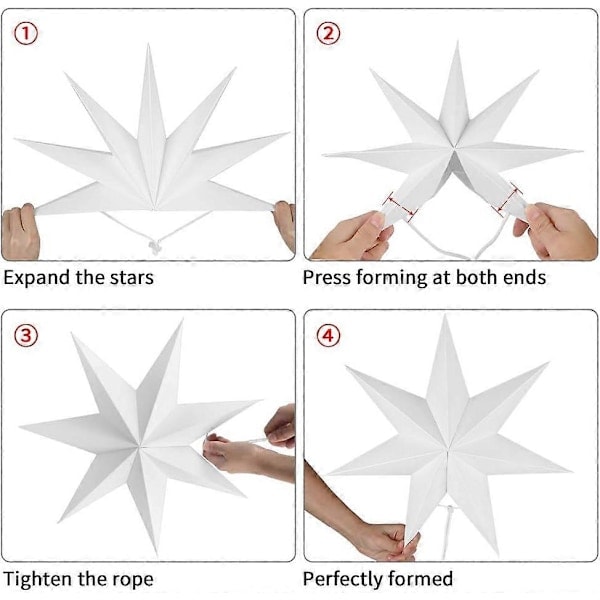 ①

Expand the stars

②

Press forming at both ends

③

Tighten the rope

④

Perfectly formed