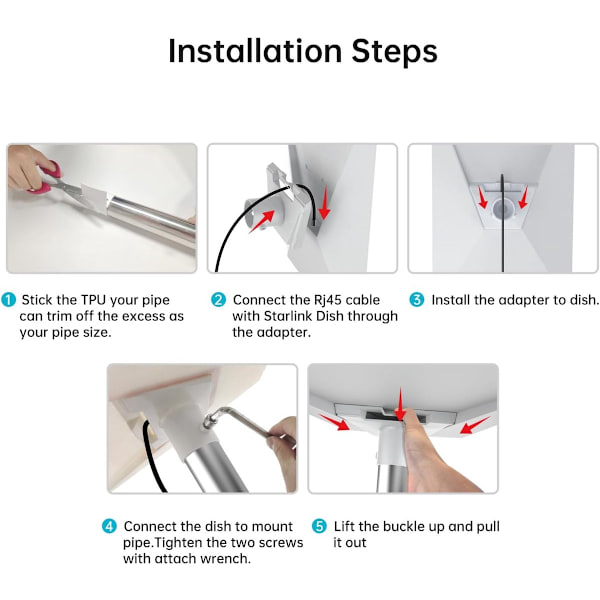 Installation Steps

1 Stick the TPU your pipe can trim off the excess as your pipe size.

2 Connect the Rj45 cable with Starlink Dish through the adapter.

3 Install the adapter to dish.

4 Connect the dish to mount pipe.Tighten the two screws with attach wrench.

5 Lift the buckle up and pull it out