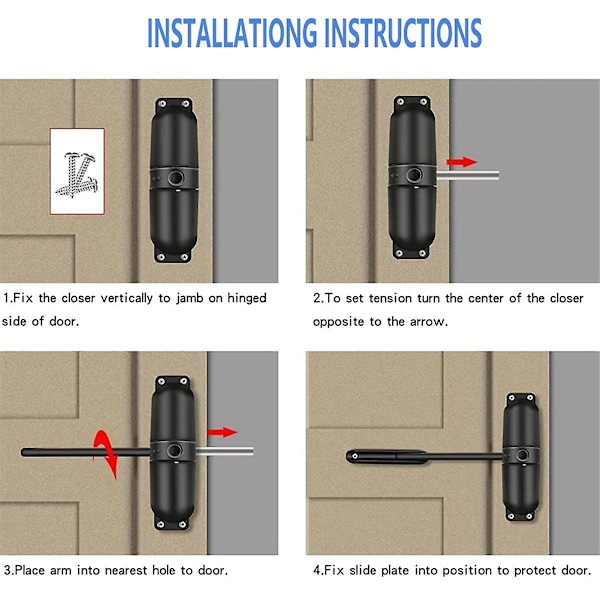 INSTALLATIONG INSTRUCTIONS

1.Fix the closer vertically to jamb on hinged side of door.

2.To set tension turn the center of the closer opposite to the arrow.

3.Place arm into nearest hole to door.

4.Fix slide plate into position to protect door.