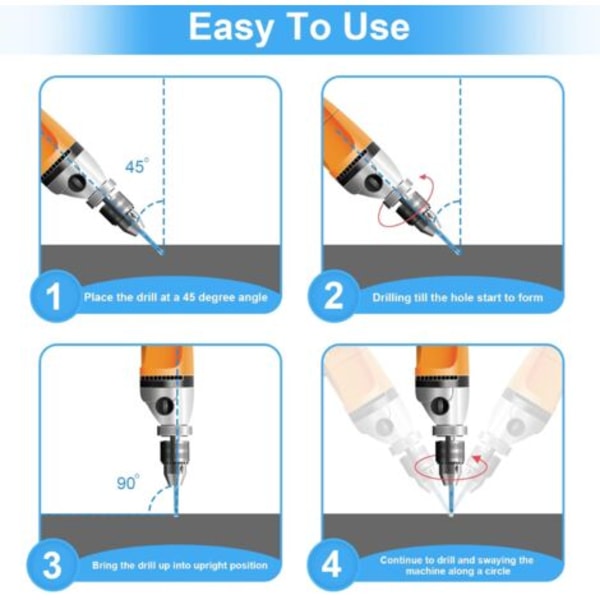 Easy To Use

45°

1 Place the drill at a 45 degree angle

2 Drilling till the hole start to form

90°

3 Bring the drill up into upright position

4 Continue to drill and swaying the machine along a circle