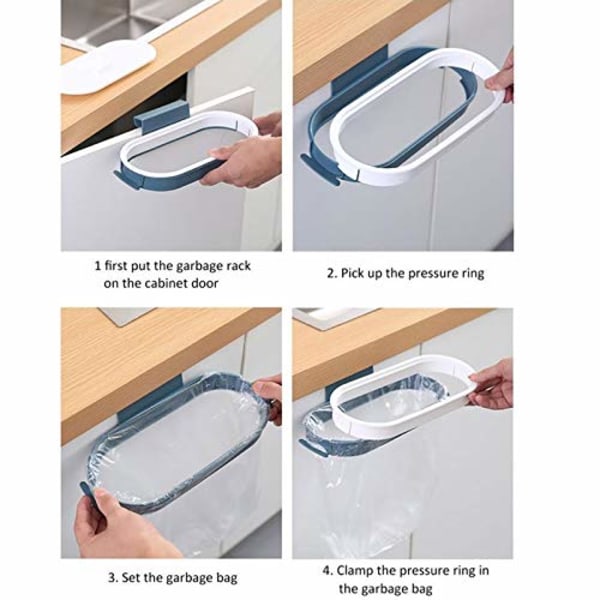 1 first put the garbage rack on the cabinet door

2. Pick up the pressure ring

3. Set the garbage bag

4. Clamp the pressure ring in the garbage bag