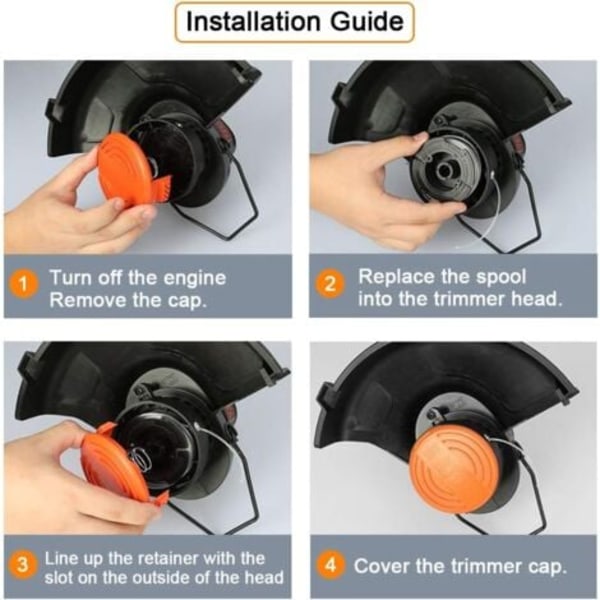 Installation Guide

1 Turn off the engine
Remove the cap.

2 Replace the spool
into the trimmer head.

3 Line up the retainer with the
slot on the outside of the head

4 Cover the trimmer cap.