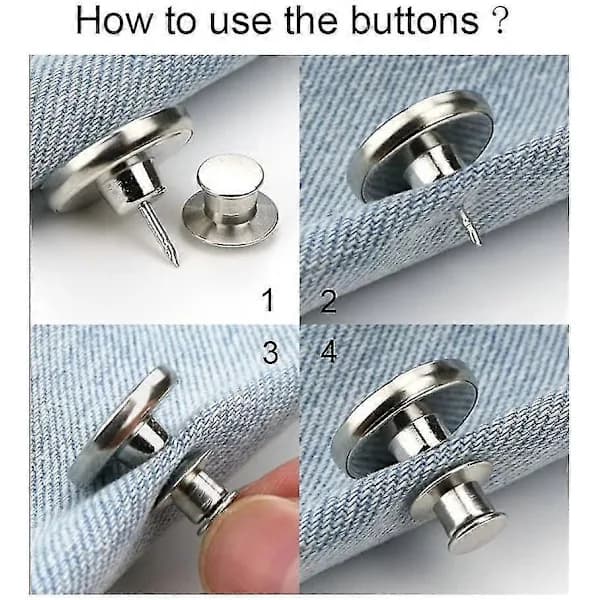 How to use the buttons ?

1

2

3

4